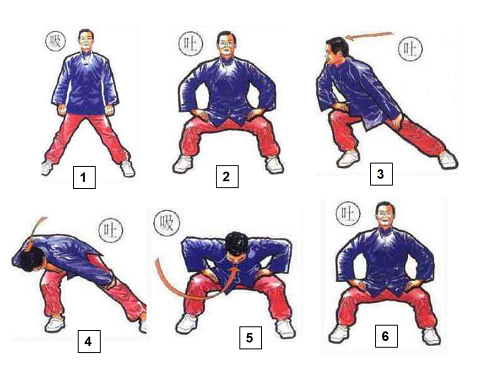 吸
1
吐
2
吐
3
吐
4
吸
5
吐
6